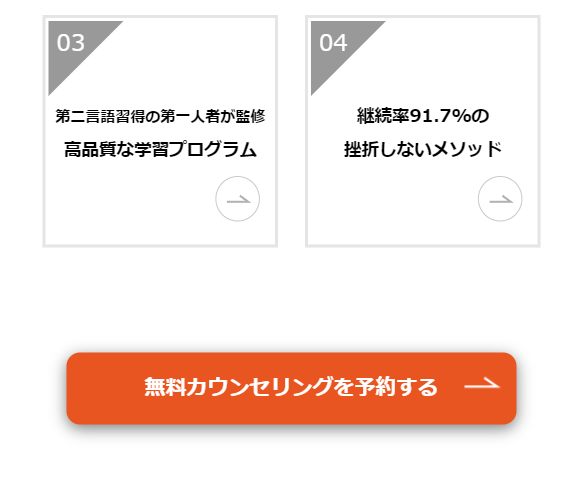 03

第二言語習得の第一人者が監修

高品質な学習プログラム

04

継続率91.7%の

挫折しないメソッド

無料カウンセリングを予約する