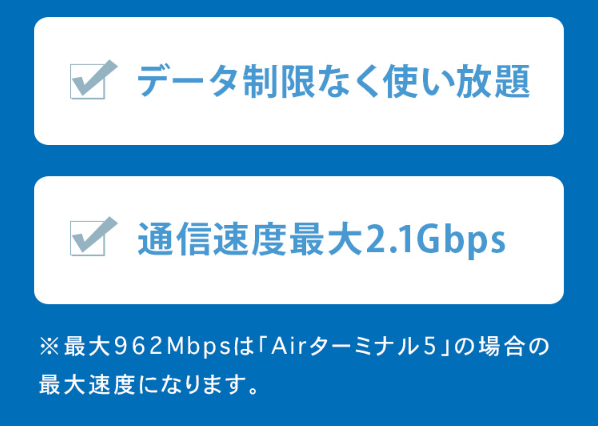 データ制限なく使い放題

通信速度最大2.1Gbps

※最大962Mbpsは「Airターミナル5」の場合の最大速度になります。