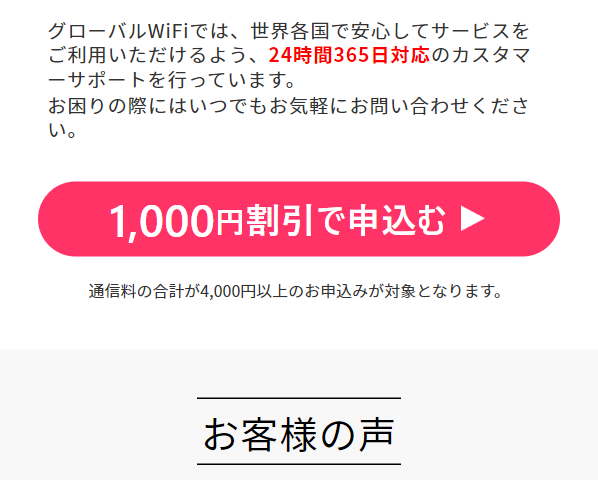 グローバルWiFiでは、世界各国で安心してサービスをご利用いただけるよう、24時間365日対応のカスタマーサポートを行っています。
お困りの際にはいつでもお気軽にお問い合わせください。

1,000円割引で申込む ▶

通信料の合計が4,000円以上のお申込みが対象となります。

お客様の声