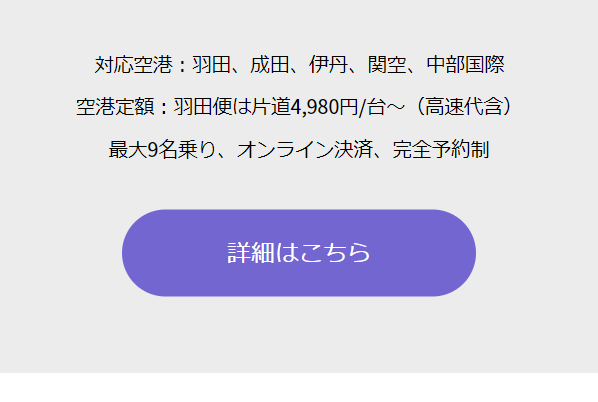 対応空港：羽田、成田、伊丹、関空、中部国際

空港定額：羽田便は片道4,980円/台～（高速代含）

最大9名乗り、オンライン決済、完全予約制

詳細はこちら