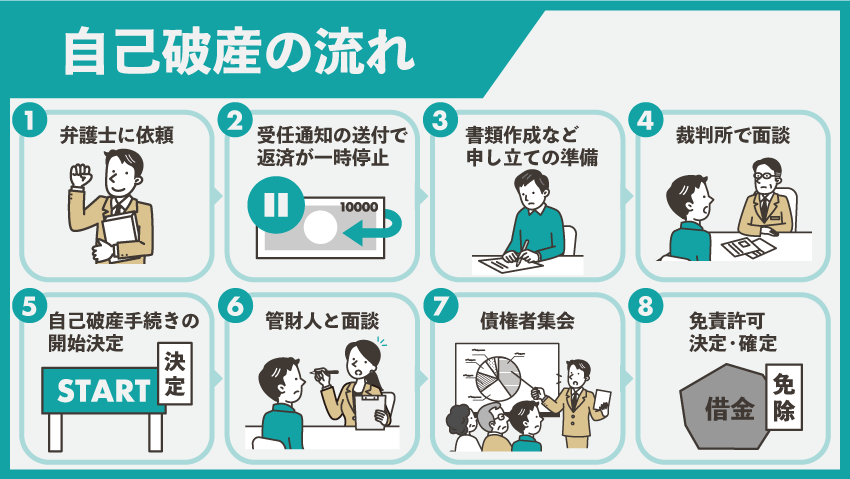 自己破産の流れ

1 弁護士に依頼

2 受任通知の送付で返済が一時停止

10000

3 書類作成など申し立ての準備

4 裁判所で面談

5 自己破産手続きの開始決定

START

決定

6 管財人と面談

7 債権者集会

8 免責許可決定・確定

借金

免除