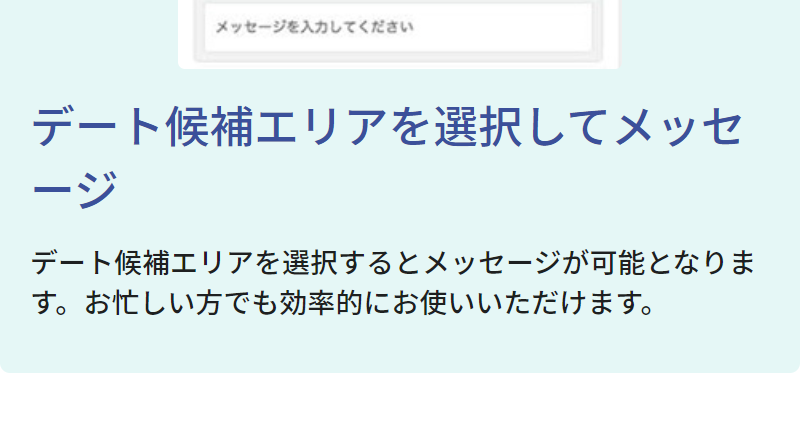 メッセージを入力してください

デート候補エリアを選択してメッセージ

デート候補エリアを選択するとメッセージが可能となります。お忙しい方でも効率的にお使いいただけます。