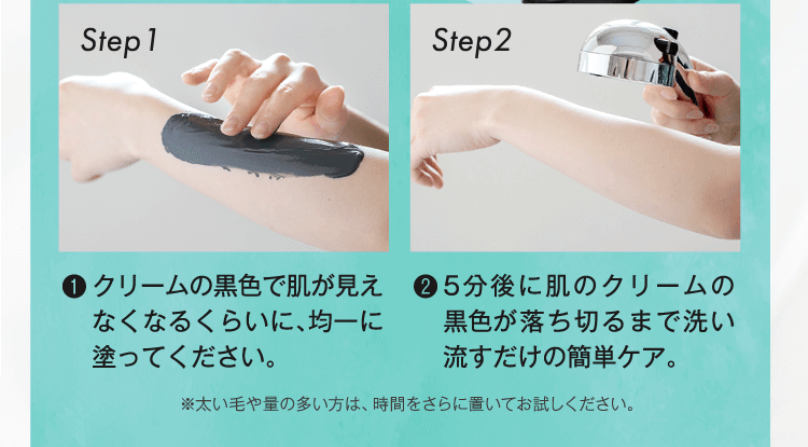 Step1

Step2

❶ クリームの黒色で肌が見えなくなるくらいに、均一に塗ってください。

❷ 5分後に肌のクリームの黒色が落ち切るまで洗い流すだけの簡単ケア。

※太い毛や量の多い方は、時間をさらに置いてお試しください。