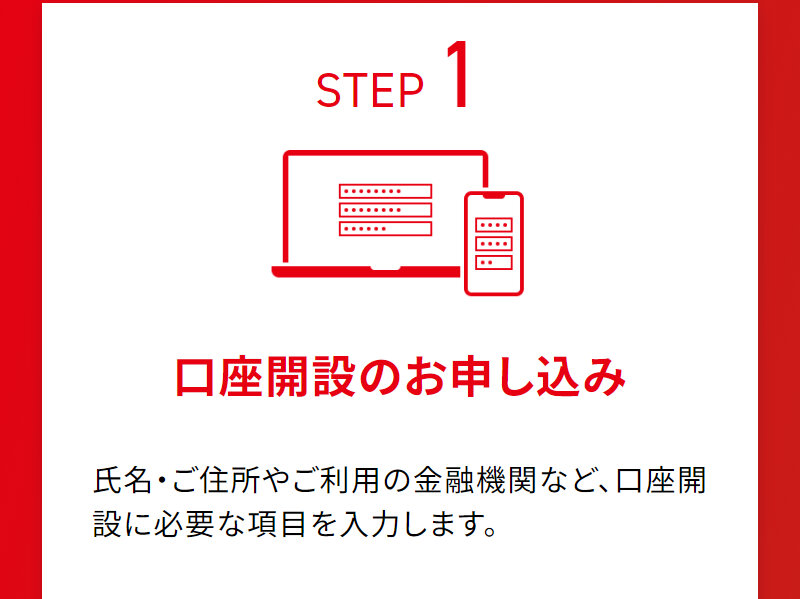 STEP 1

口座開設のお申し込み

氏名・ご住所やご利用の金融機関など、口座開設に必要な項目を入力します。