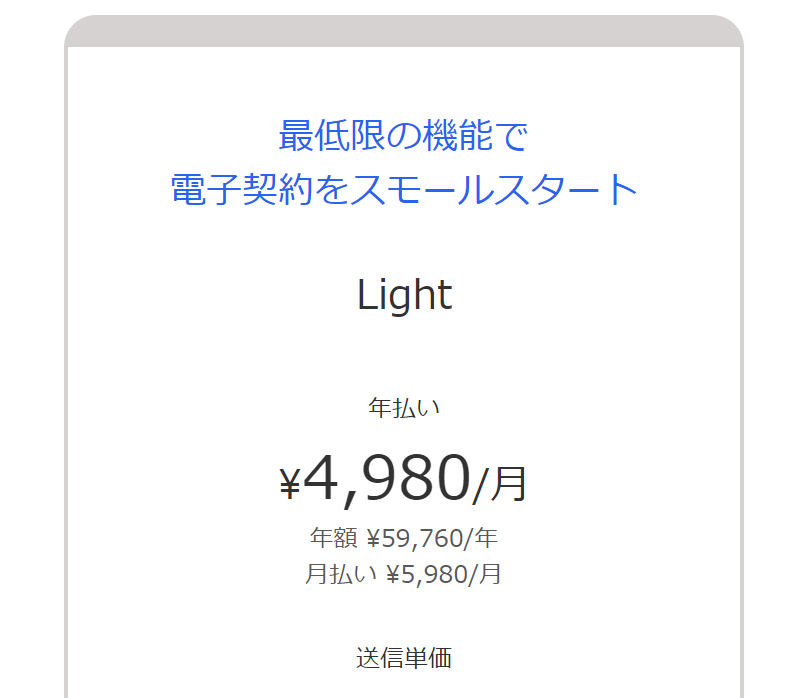 最低限の機能で
電子契約をスモールスタート

Light

年払い

¥4,980/月

年額 ¥59,760/年
月払い ¥5,980/月

送信単価