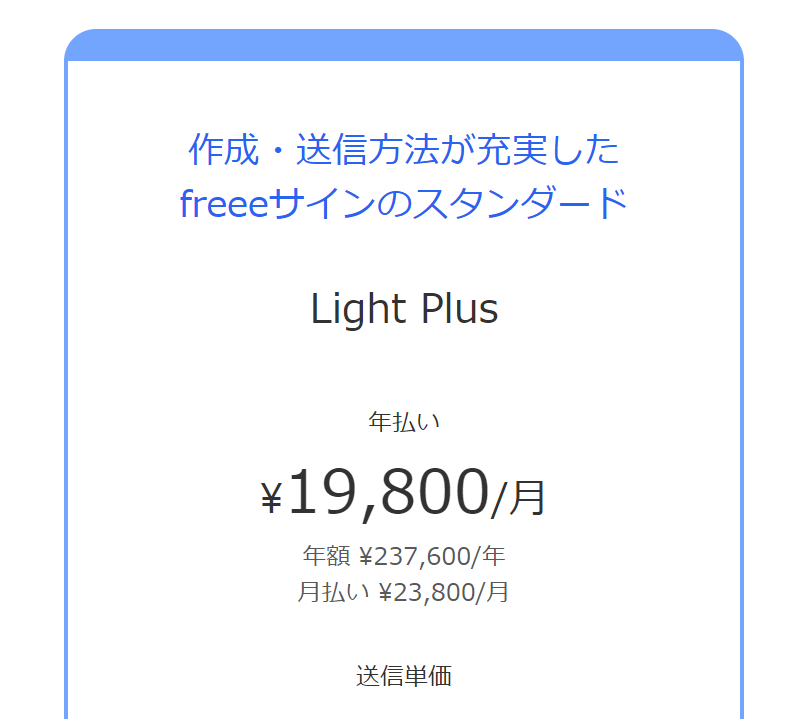 作成・送信方法が充実した
freeeサインのスタンダード

Light Plus

年払い

¥19,800/月

年額 ¥237,600/年
月払い ¥23,800/月

送信単価