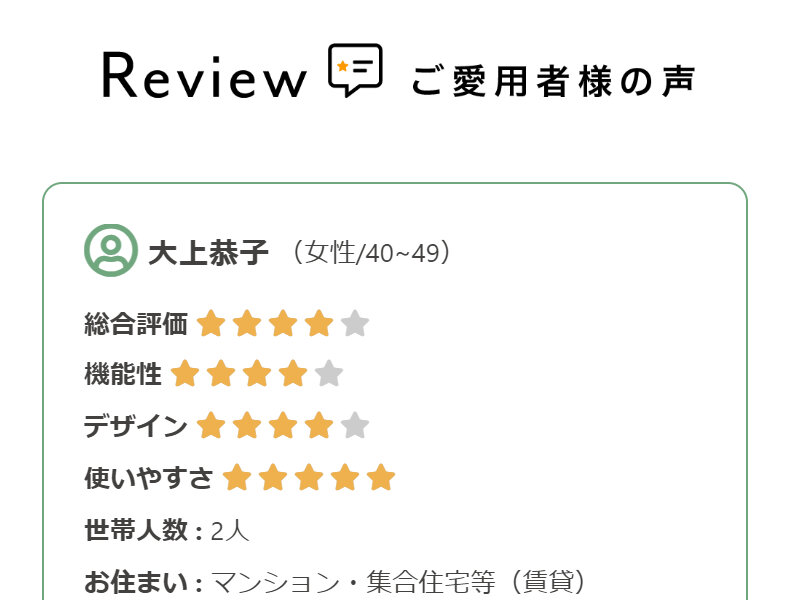 Review ご愛用者様の声

大上恭子 （女性/40~49）

総合評価

機能性

デザイン

使いやすさ

世帯人数：2人

お住まい：マンション・集合住宅等（賃貸）