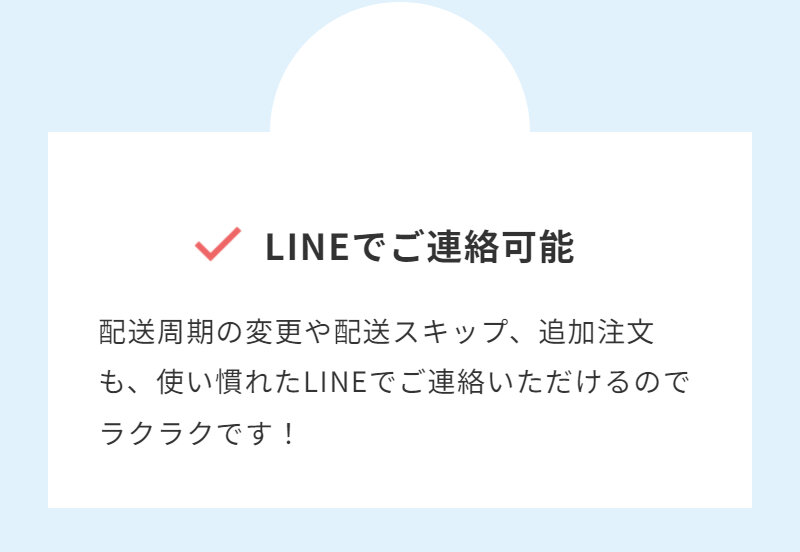 LINEでご連絡可能

配送周期の変更や配送スキップ、追加注文も、使い慣れたLINEでご連絡いただけるのでラクラクです！