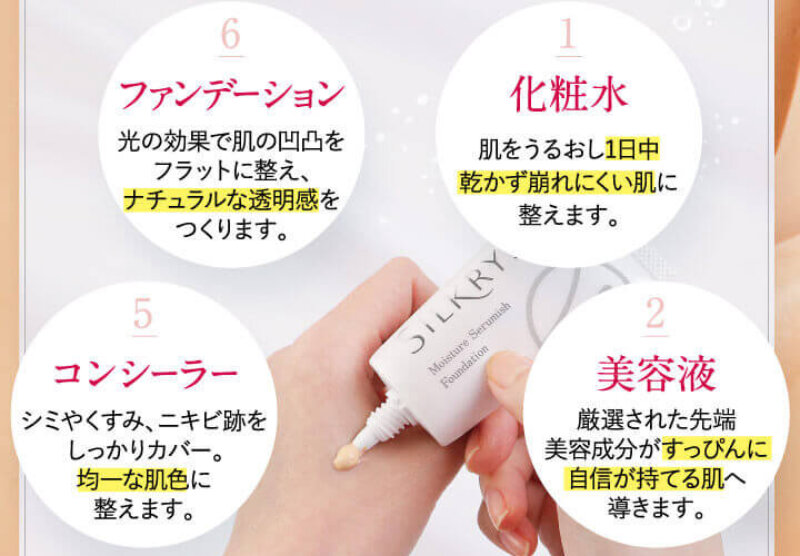 6
ファンデーション
光の効果で肌の凹凸をフラットに整え、ナチュラルな透明感をつくります。

1
化粧水
肌をうるおし1日中乾かず崩れにくい肌に整えます。

5
コンシーラー
シミやくすみ、ニキビ跡をしっかりカバー。均一な肌色に整えます。

SILKRY
Moisture Serumish Foundation

2
美容液
厳選された先端美容成分がすっぴんに自信が持てる肌へ導きます。